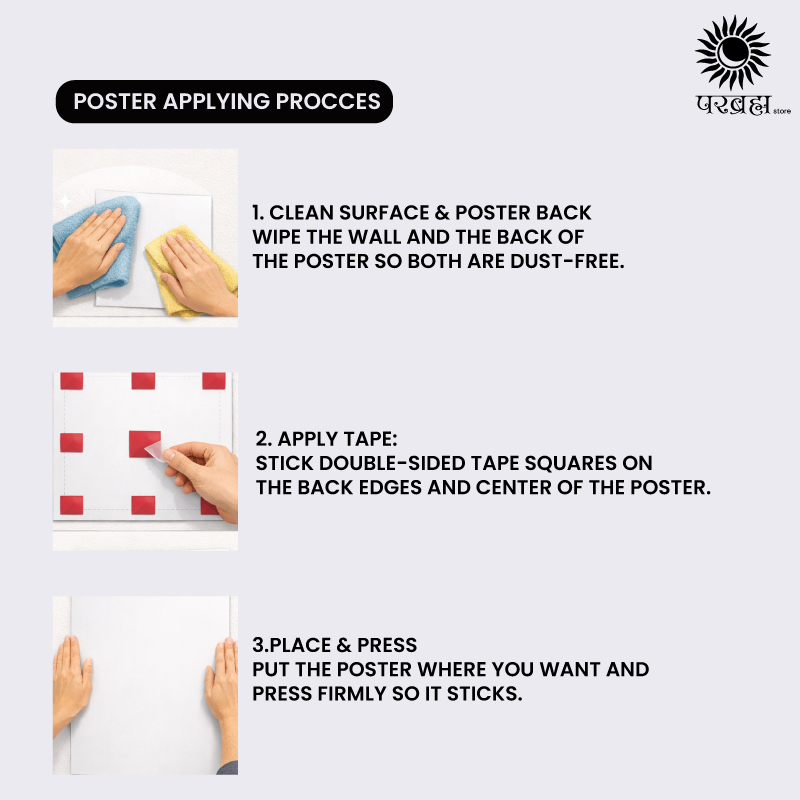 परब्रह्म store

POSTER APPLYING PROCCES

1. CLEAN SURFACE & POSTER BACK
WIPE THE WALL AND THE BACK OF THE POSTER SO BOTH ARE DUST-FREE.

2. APPLY TAPE:
STICK DOUBLE-SIDED TAPE SQUARES ON THE BACK EDGES AND CENTER OF THE POSTER.

3.PLACE & PRESS
PUT THE POSTER WHERE YOU WANT AND PRESS FIRMLY SO IT STICKS.